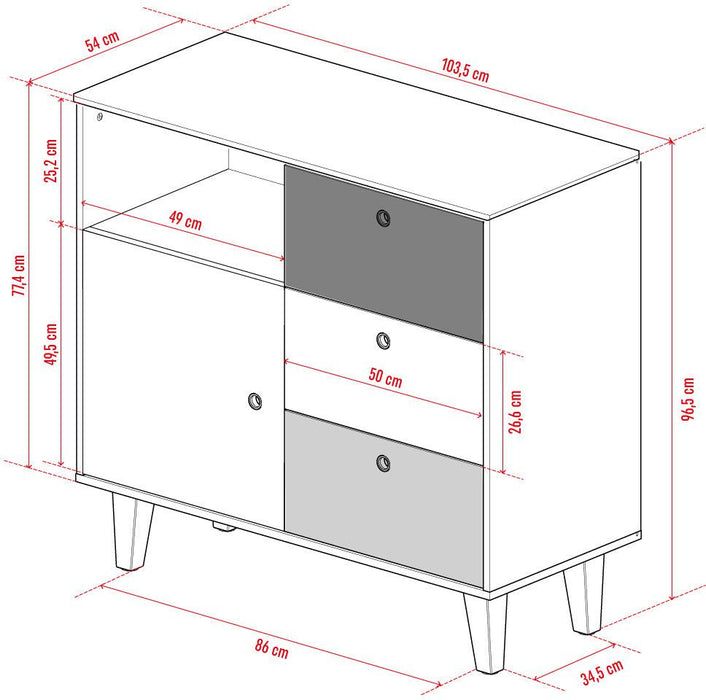 54 cm
103,5 cm
25,2 cm
49 cm
77,4 cm
49,5 cm
50 cm
26,6 cm
96,5 cm
86 cm
34,5 cm